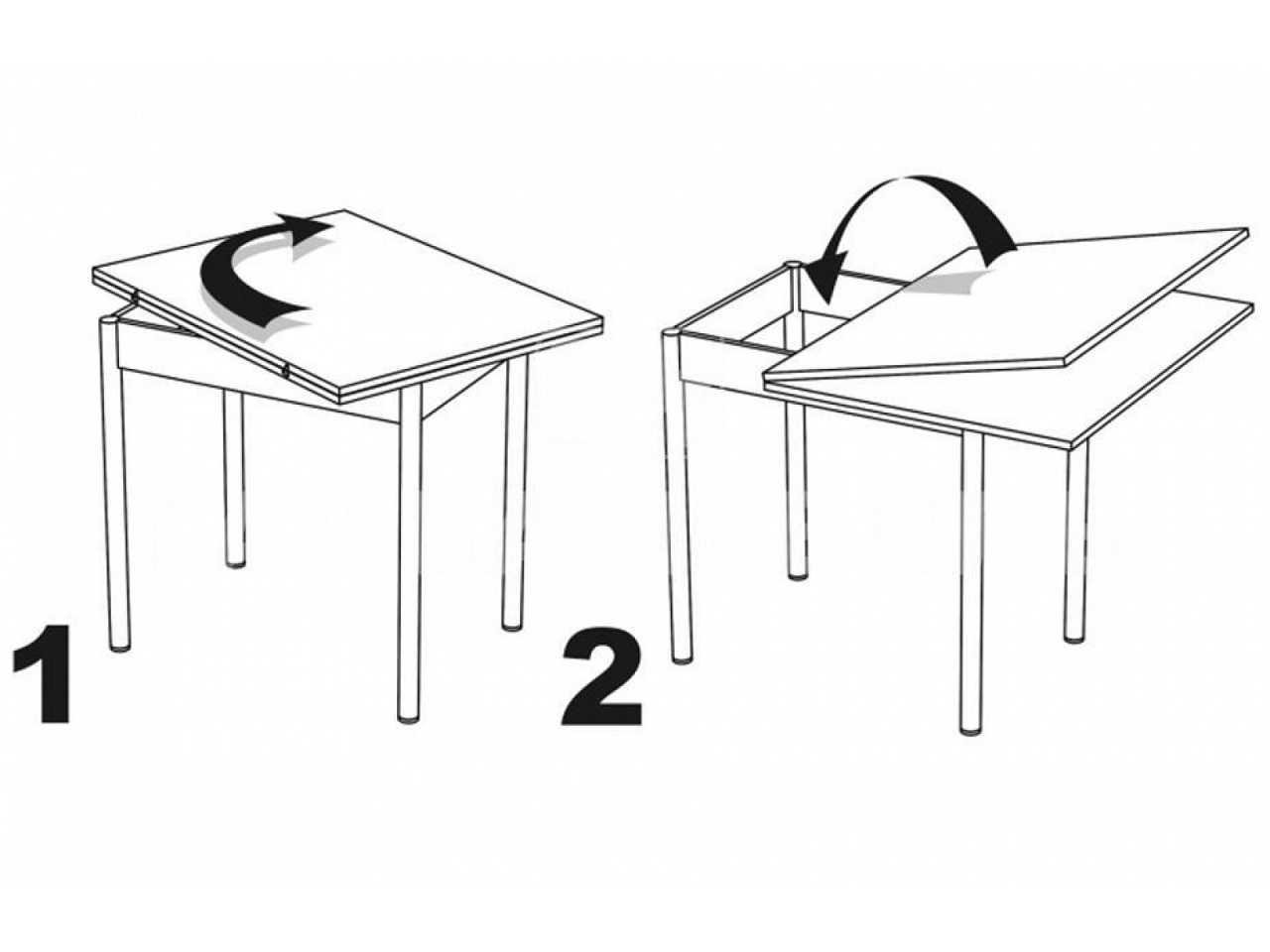 1

2