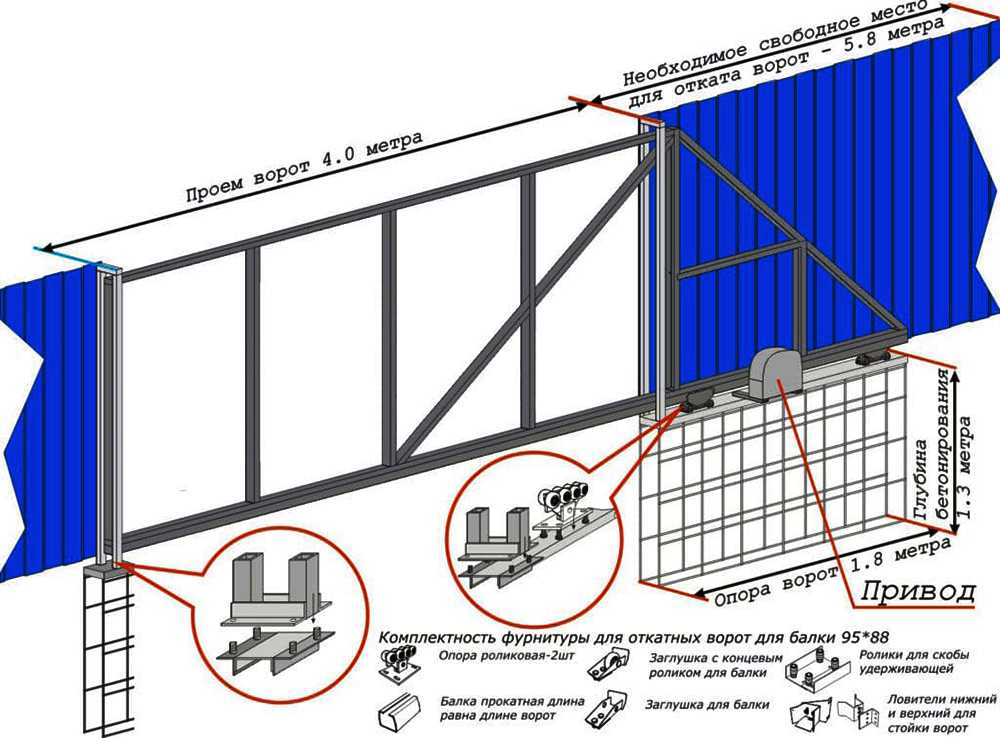 Необходимое свободное место для отката ворот - 5.8 метра

Проем ворот 4.0 метра

Глубина бетонирования 1.3 метра

Опора ворот 1.8 метра

Привод

Комплектность фурнитуры для откатных ворот для балки 95*88

Опора роликовая-2шт

Заглушка с концевым роликом для балки

Ролики для скобы удерживающей

Балка прокатная длина равна длине ворот

Заглушка для балки

Ловители нижний и верхний для стойки ворот