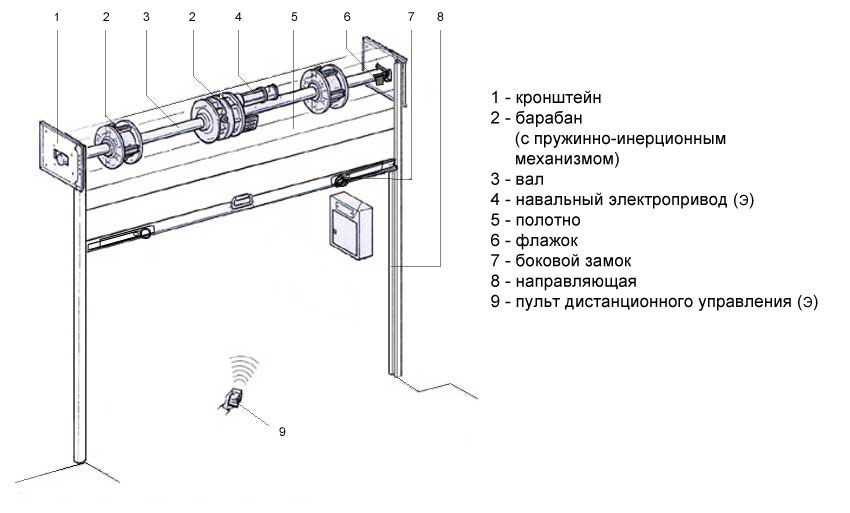 1 2 3 2 4 5 6 7 8

9

1 - кронштейн
2 - барабан (с пружинно-инерционным механизмом)
3 - вал
4 - навальный электропривод (э)
5 - полотно
6 - флажок
7 - боковой замок
8 - направляющая
9 - пульт дистанционного управления (э)